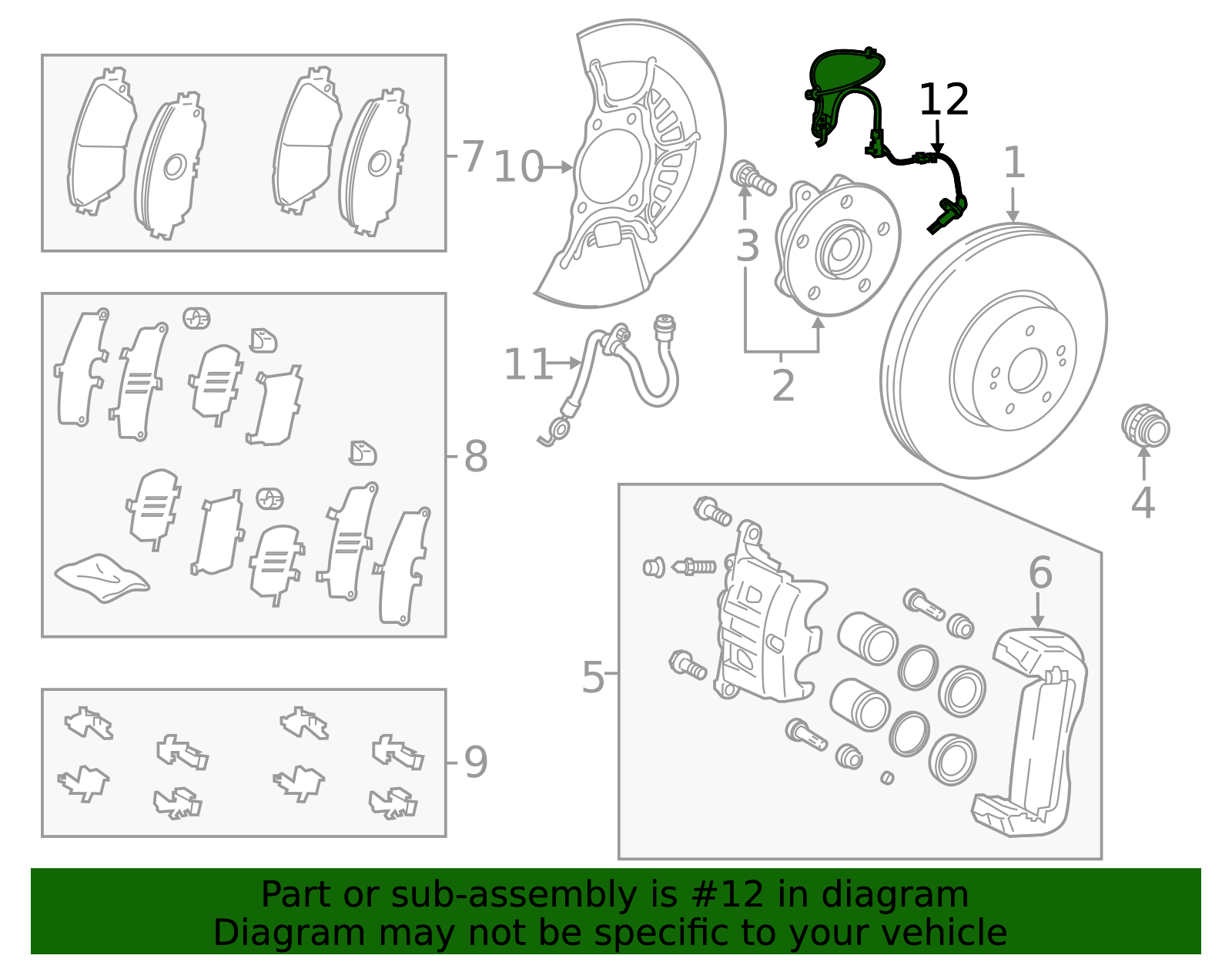 7
10
12
1
3
2
11
8
4
6
5
9
Part or sub-assembly is #12 in diagram
Diagram may not be specific to your vehicle