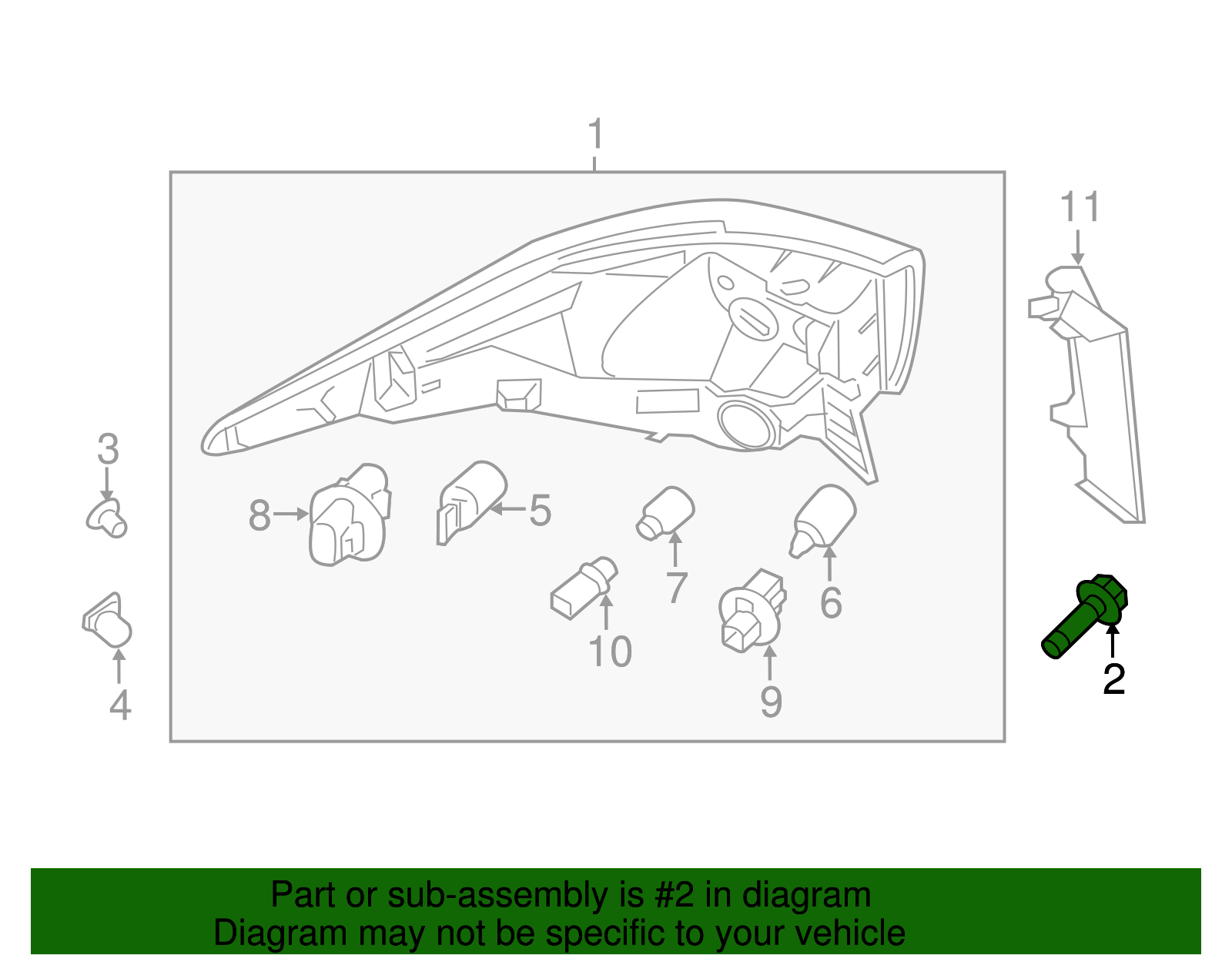 1
11
3
8
5
7
6
10
9
4
2

Part or sub-assembly is #2 in diagram
Diagram may not be specific to your vehicle