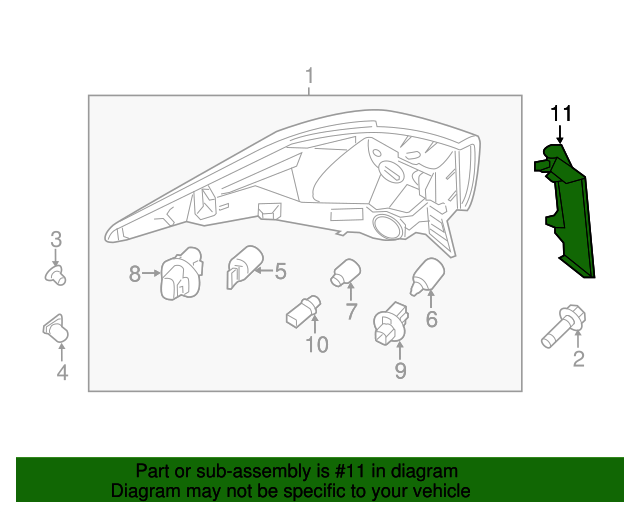 1
11
3
8
5
7
6
10
9
4
2

Part or sub-assembly is #11 in diagram
Diagram may not be specific to your vehicle