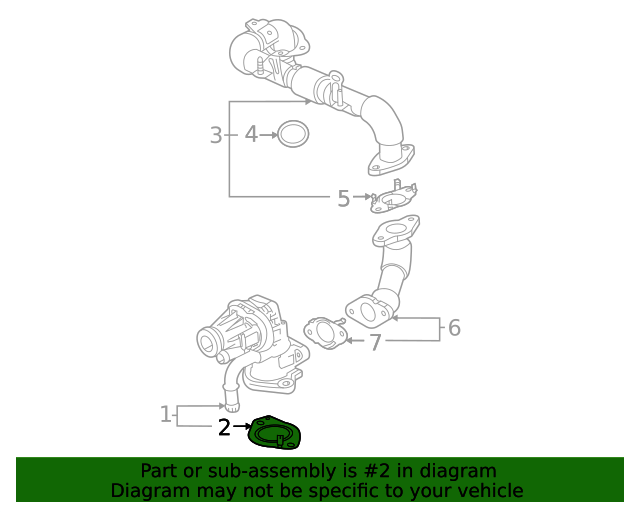 3
4
5
6
7
1
2
Part or sub-assembly is #2 in diagram
Diagram may not be specific to your vehicle