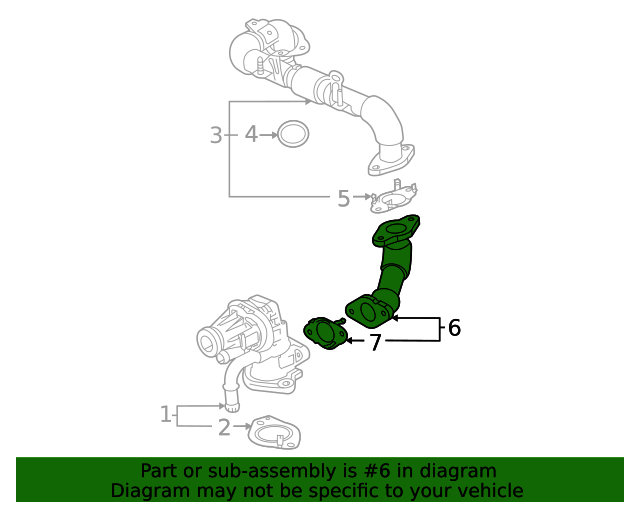 3
4
5
6
7
1
2

Part or sub-assembly is #6 in diagram
Diagram may not be specific to your vehicle