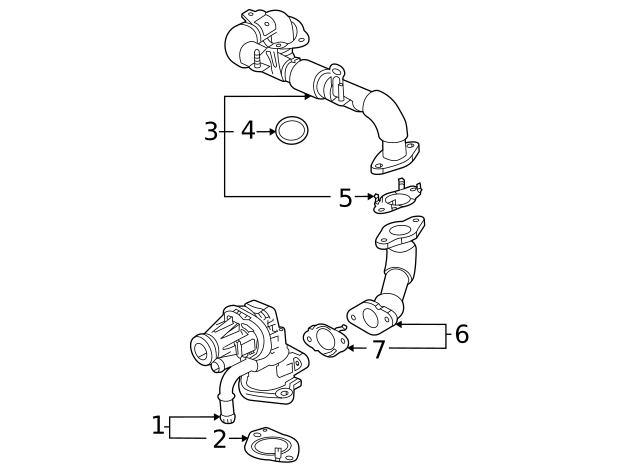 3
4
5
6
7
1
2