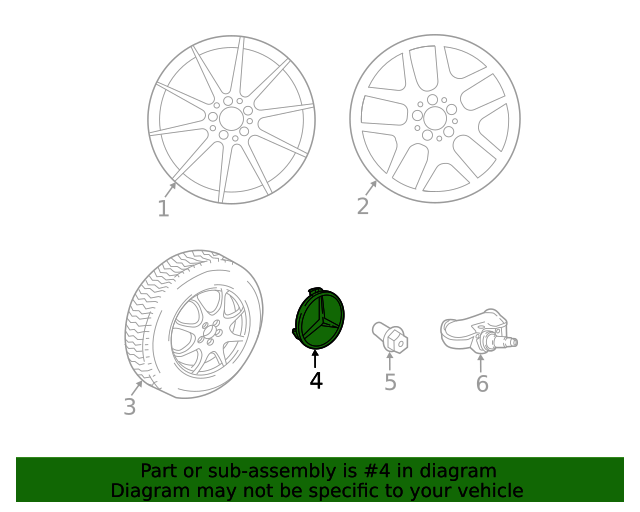 1

2

3

4

5

6

Part or sub-assembly is #4 in diagram
Diagram may not be specific to your vehicle