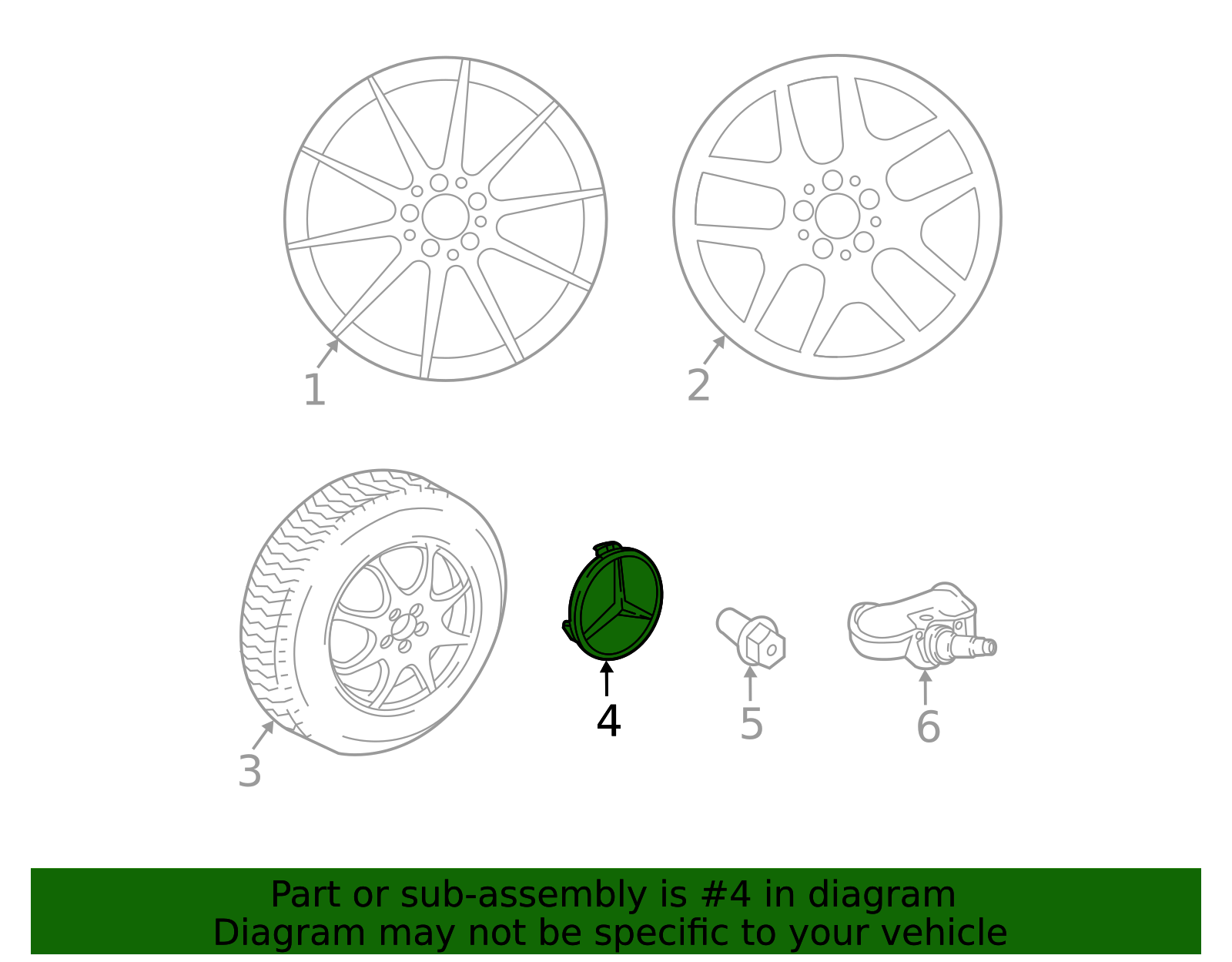 1

2

3

4

5

6

Part or sub-assembly is #4 in diagram
Diagram may not be specific to your vehicle