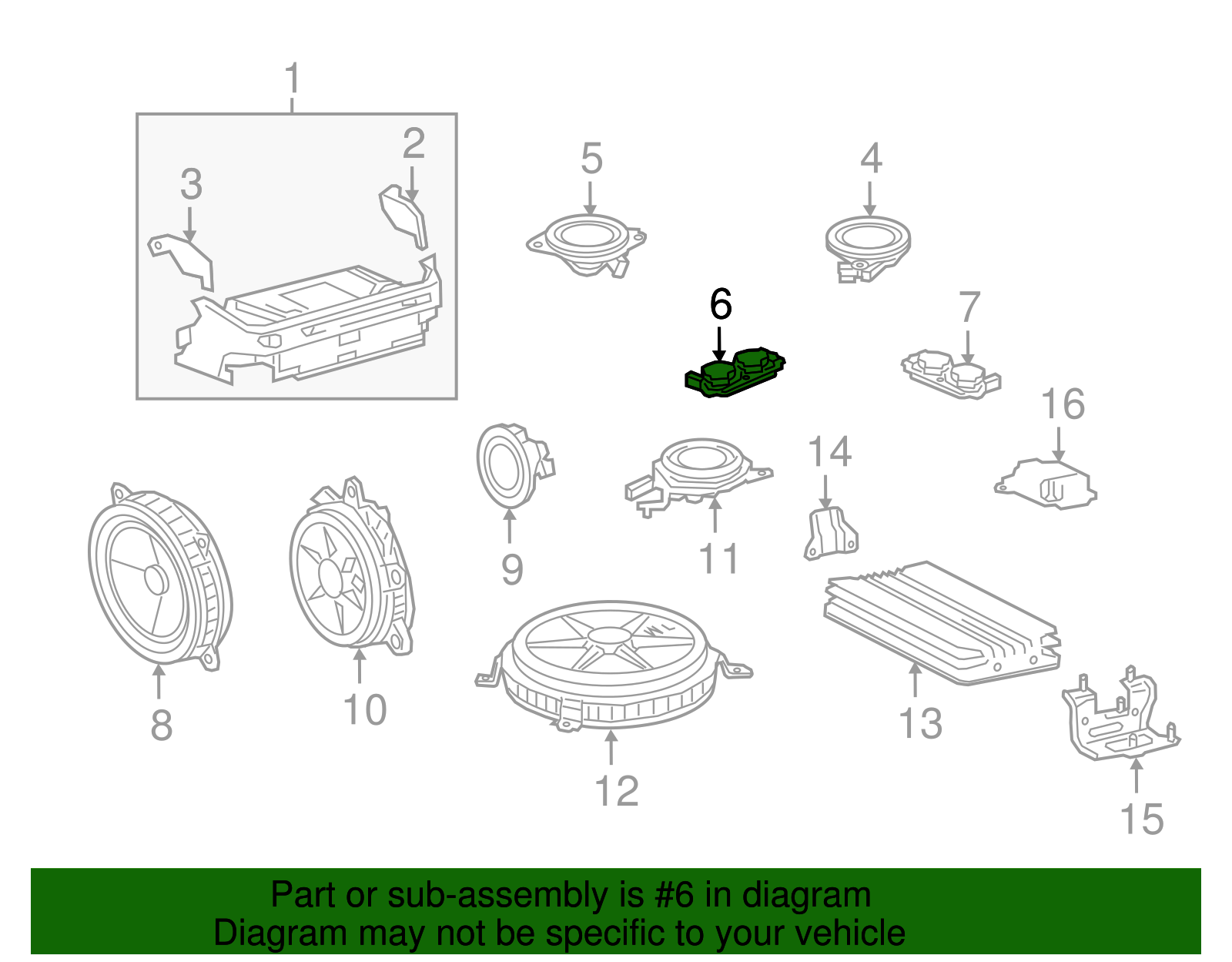 1
2
3
5
4
6
7
16
14
9
11
8
10
12
13
15

Part or sub-assembly is #6 in diagram
Diagram may not be specific to your vehicle