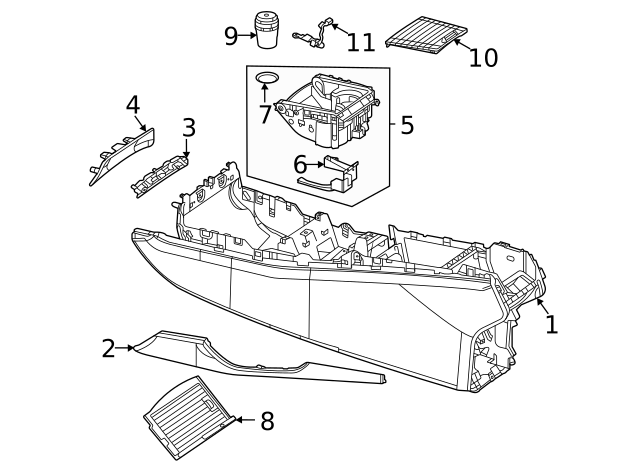 9
11
10
4
3
7
5
6
1
2
8