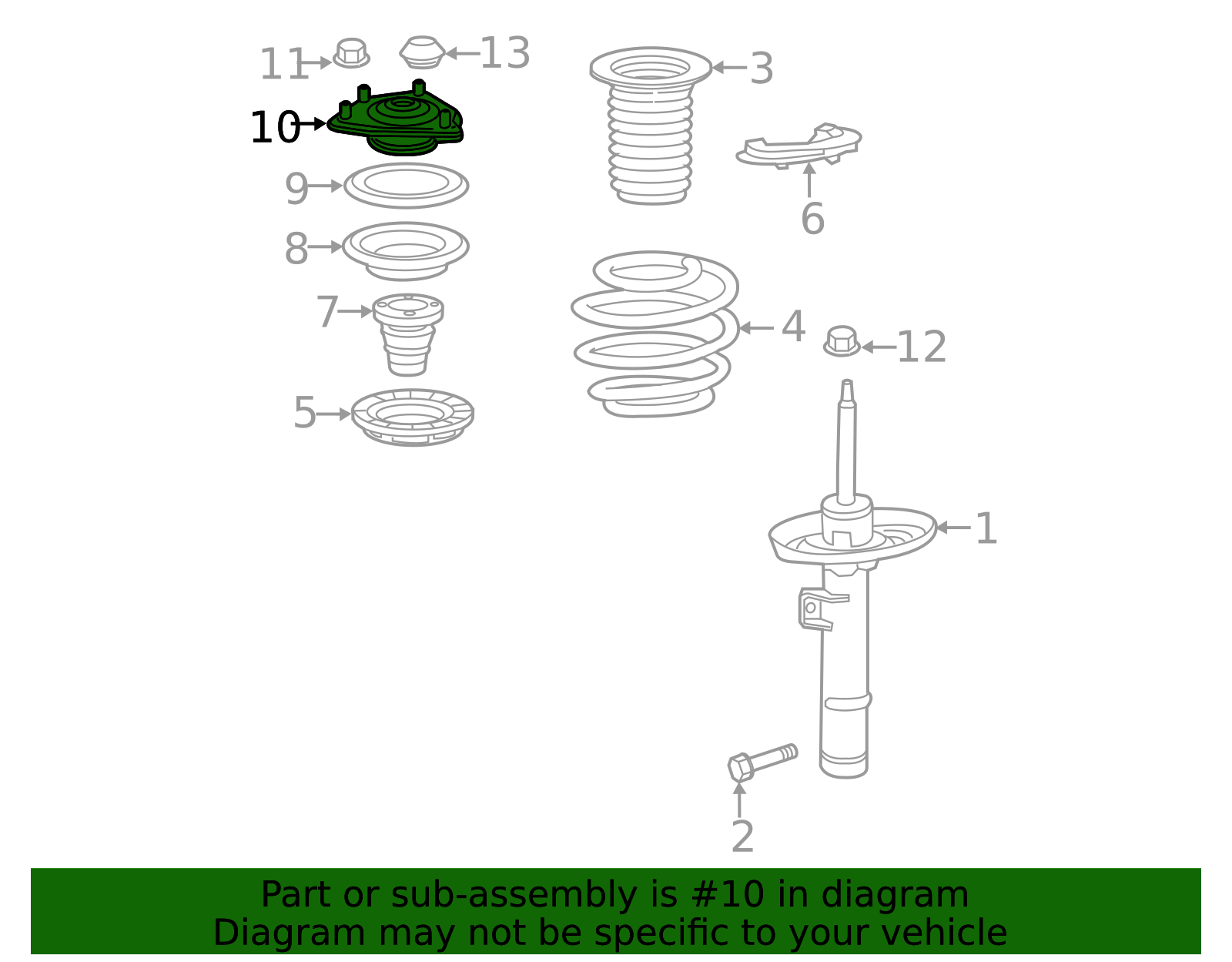 11
13
3
10
9
6
8
7
4
12
5
1
2

Part or sub-assembly is #10 in diagram
Diagram may not be specific to your vehicle