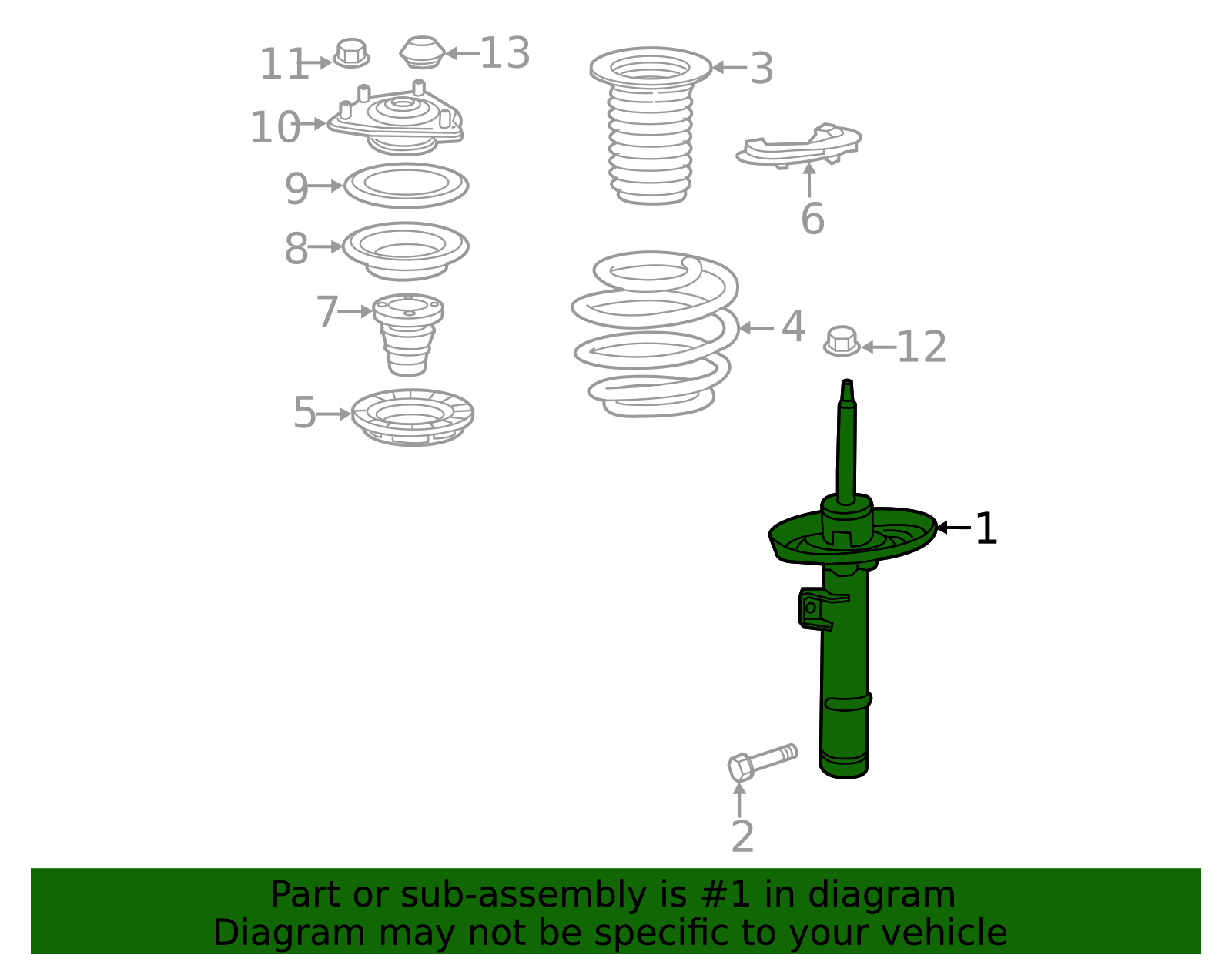 11
13
3
10
9
6
8
7
4
12
5
1
2

Part or sub-assembly is #1 in diagram
Diagram may not be specific to your vehicle