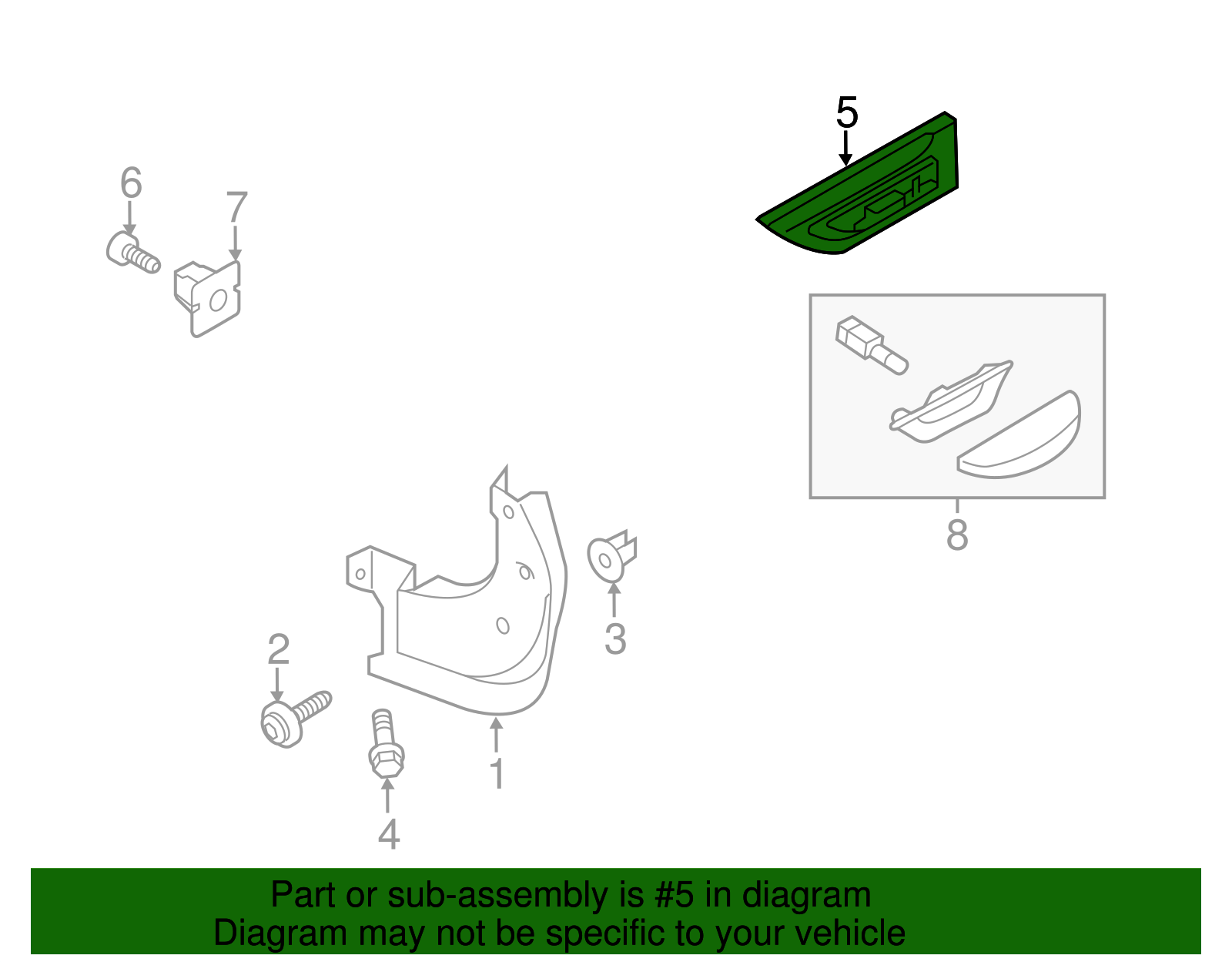 5

6

7

8

3

2

1

4

Part or sub-assembly is #5 in diagram
Diagram may not be specific to your vehicle