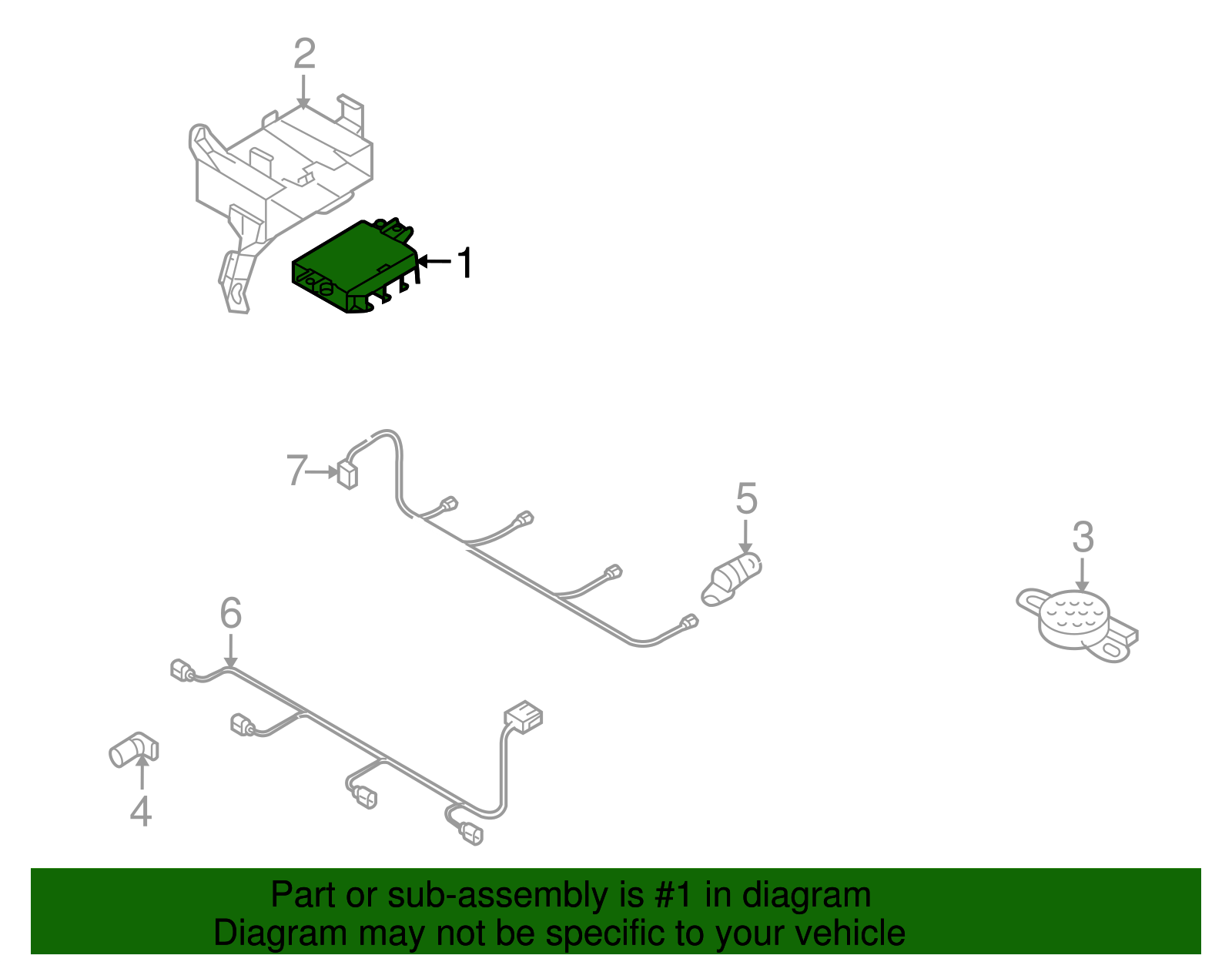 2
1
7
5
3
6
4
Part or sub-assembly is #1 in diagram
Diagram may not be specific to your vehicle