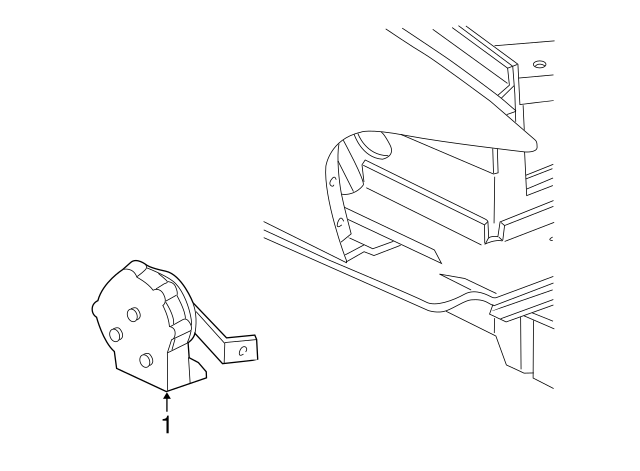 1