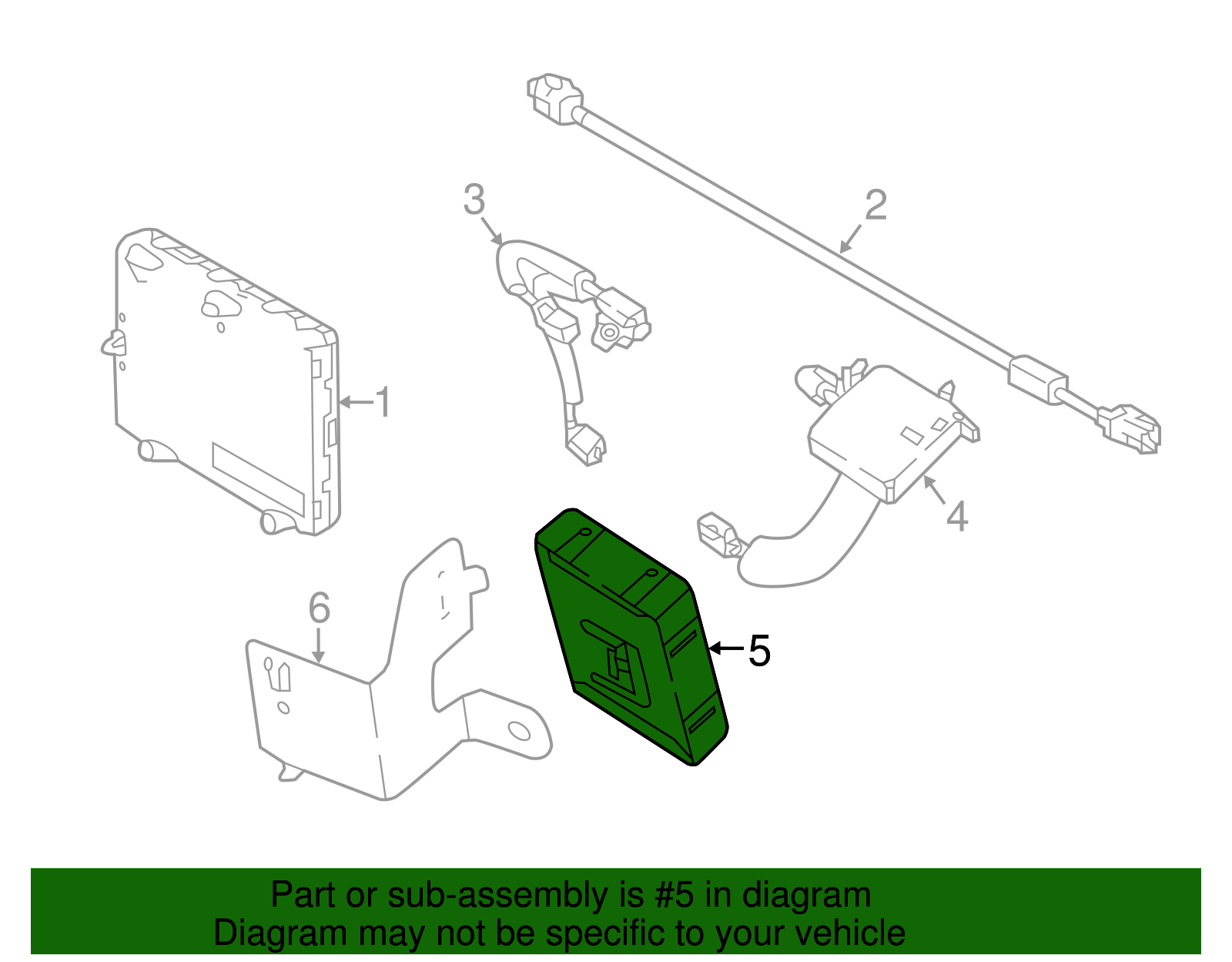 3
2
1
4
6
5

Part or sub-assembly is #5 in diagram
Diagram may not be specific to your vehicle