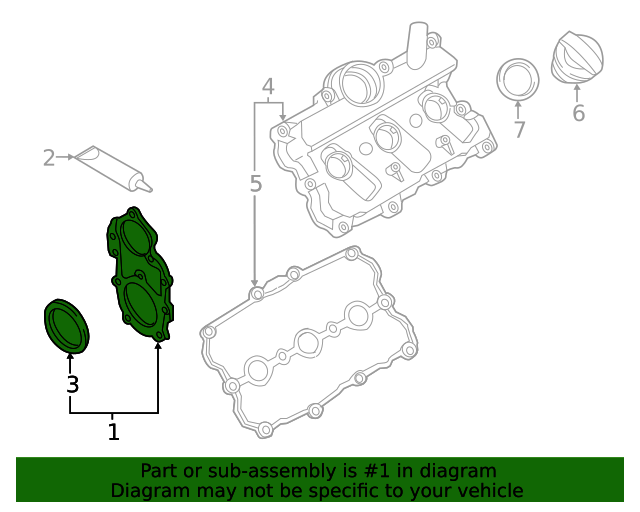 4
7
6
2
5
3
1

Part or sub-assembly is #1 in diagram
Diagram may not be specific to your vehicle