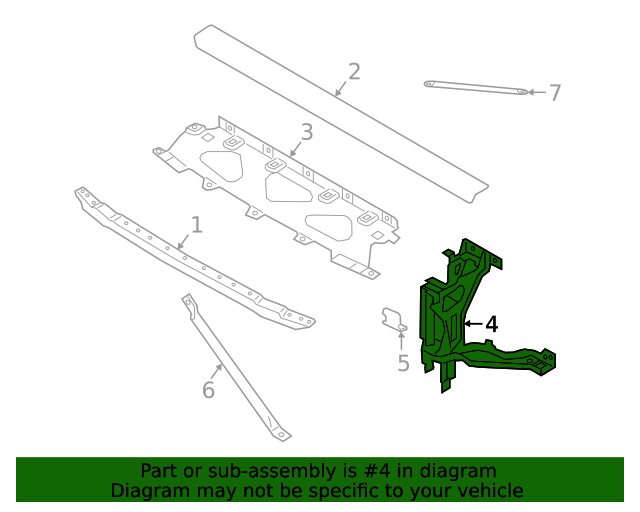 2

7

3

1

4

5

6

Part or sub-assembly is #4 in diagram
Diagram may not be specific to your vehicle