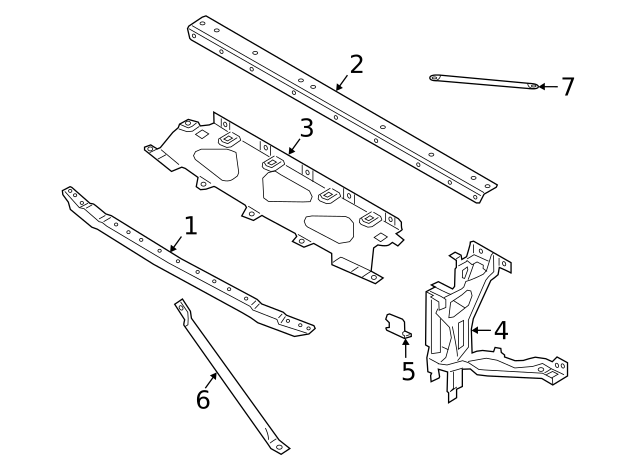 2
7
3
1
4
5
6