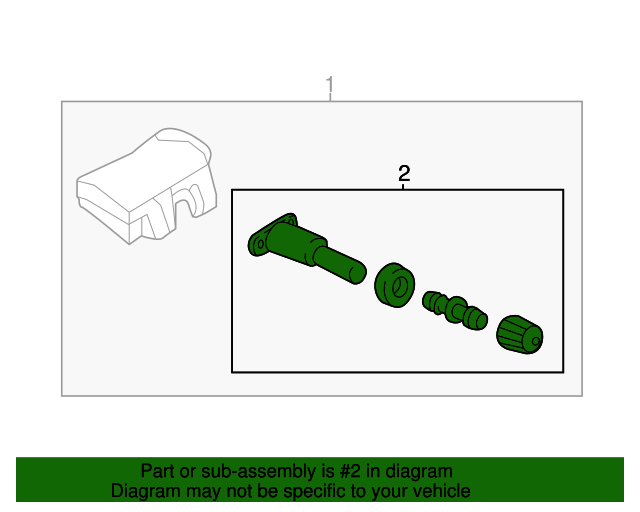 1

2

Part or sub-assembly is #2 in diagram
Diagram may not be specific to your vehicle