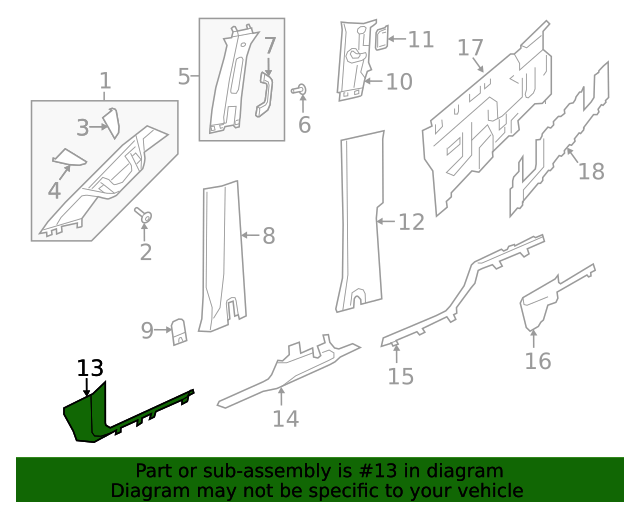 1
3
4
2
5
7
6
11
10
17
18
8
12
9
13
14
15
16

Part or sub-assembly is #13 in diagram
Diagram may not be specific to your vehicle