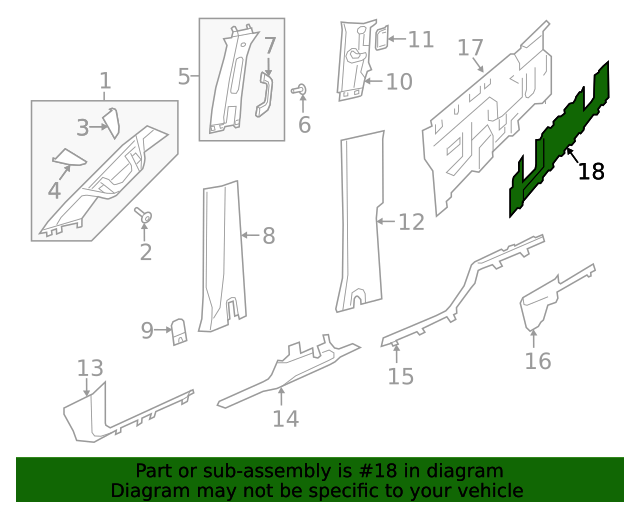 1
3
4
2
5
7
6
11
10
17
18
8
12
9
13
14
15
16

Part or sub-assembly is #18 in diagram
Diagram may not be specific to your vehicle