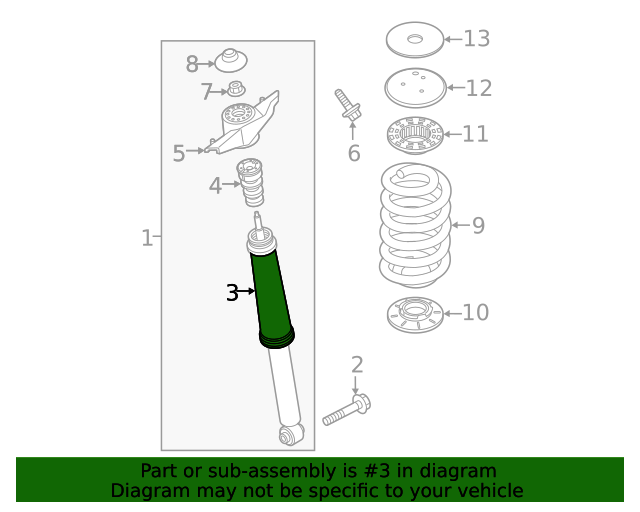 13
8
12
7
6
11
5
4
9
1
3
10
2

Part or sub-assembly is #3 in diagram
Diagram may not be specific to your vehicle