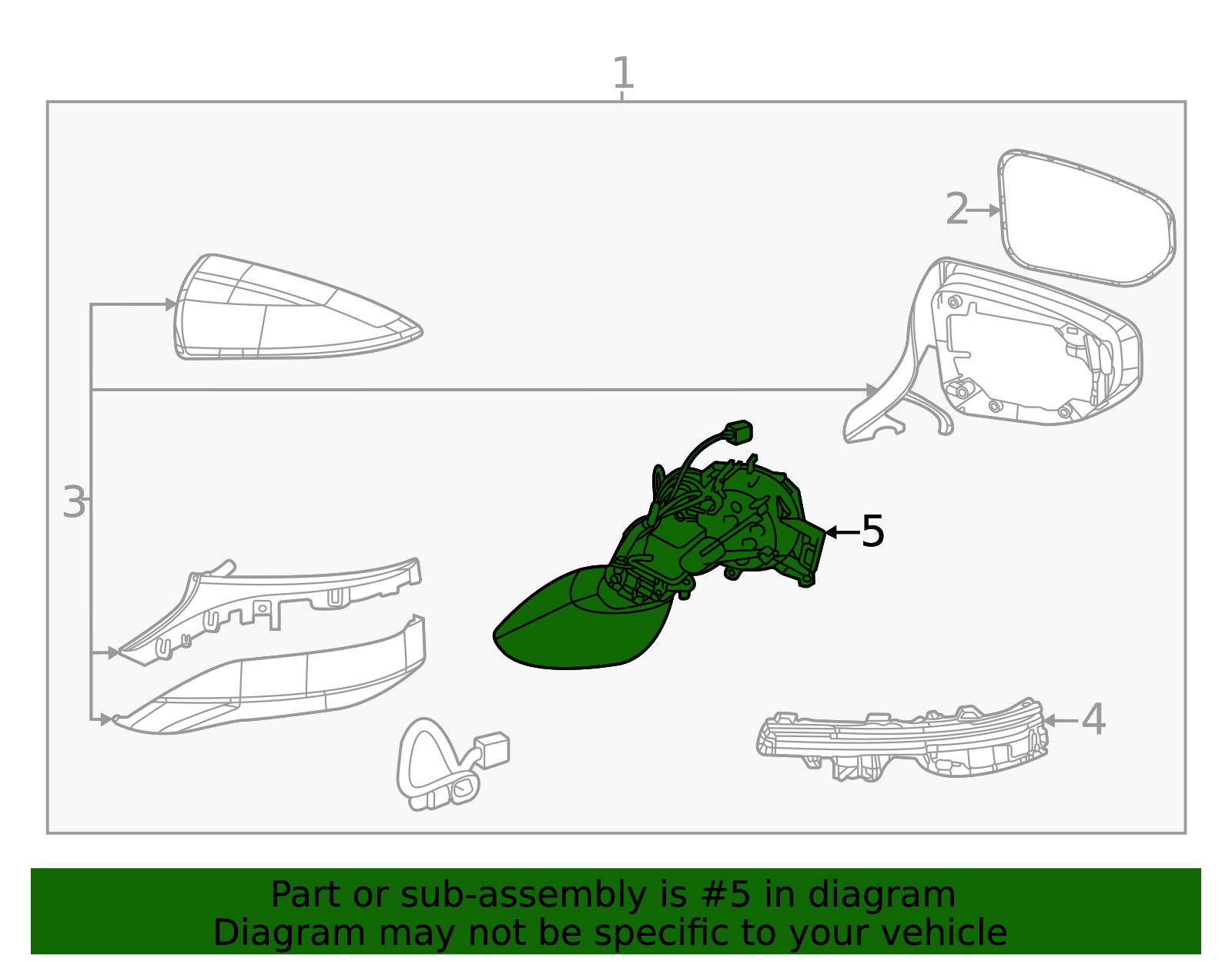 1
2
3
5
4

Part or sub-assembly is #5 in diagram
Diagram may not be specific to your vehicle