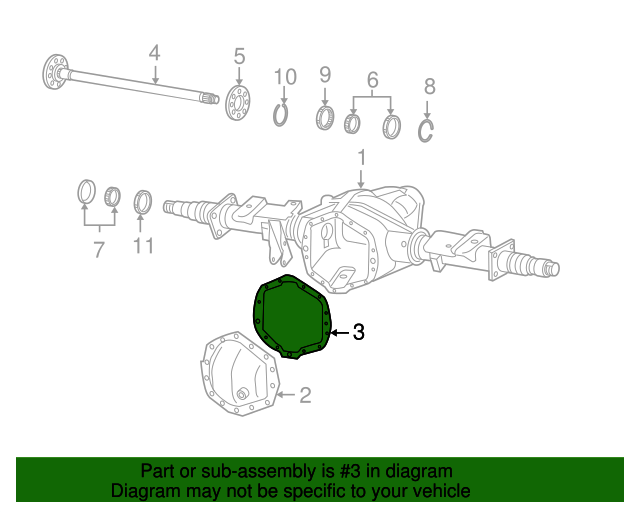 4
5
10
9
6
8
1
7
11
3
2

Part or sub-assembly is #3 in diagram
Diagram may not be specific to your vehicle