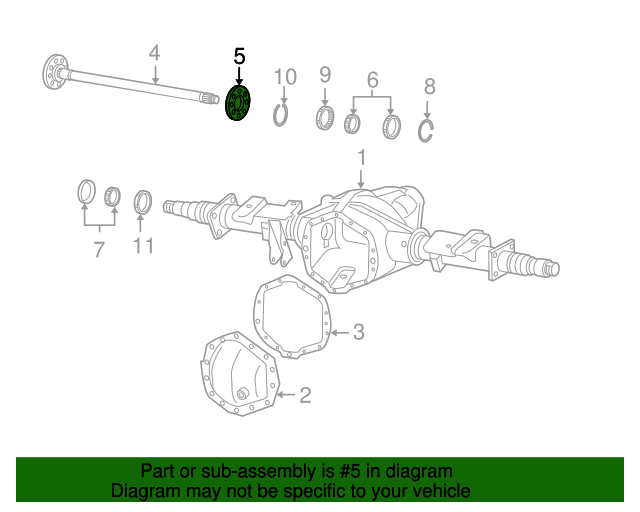 4
5
10
9
6
8
1
7
11
3
2

Part or sub-assembly is #5 in diagram
Diagram may not be specific to your vehicle