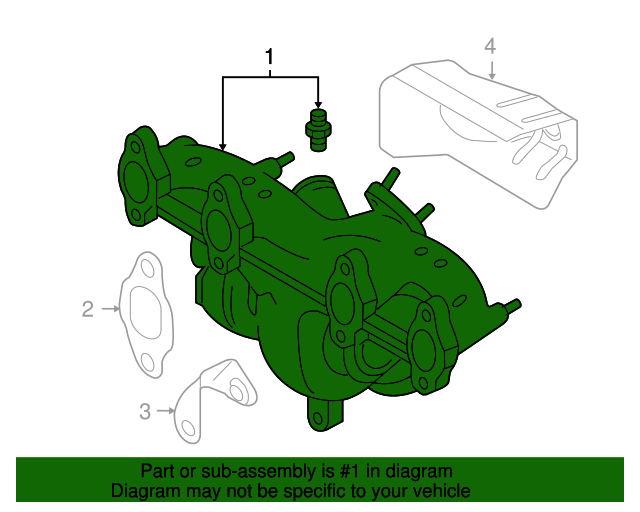 1

4

2

3

Part or sub-assembly is #1 in diagram
Diagram may not be specific to your vehicle