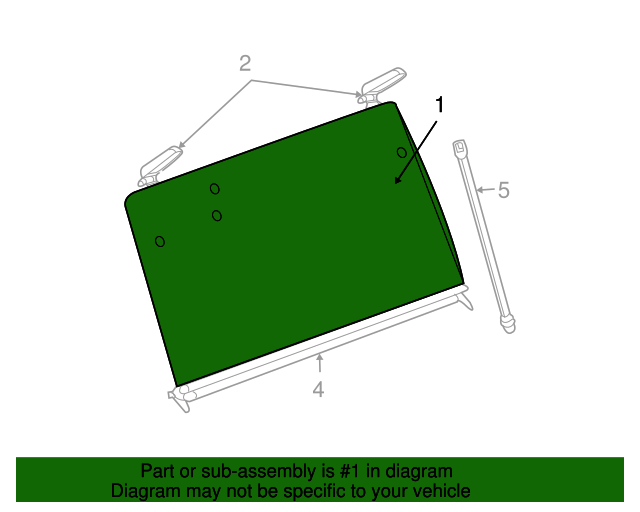 2

1

5

4

Part or sub-assembly is #1 in diagram
Diagram may not be specific to your vehicle