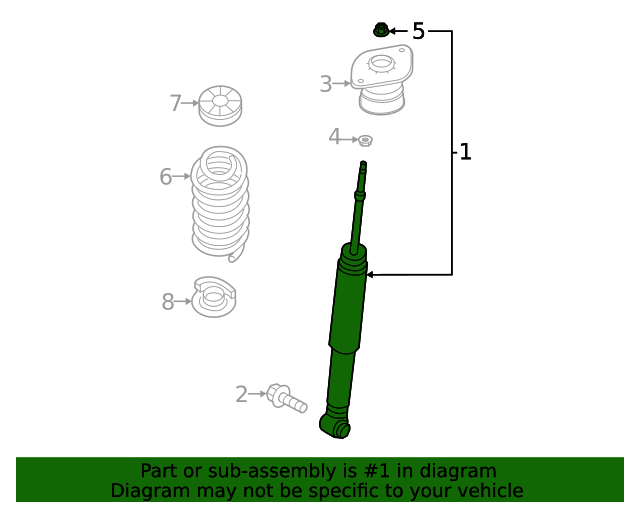 5
3
7
4
1
6
8
2

Part or sub-assembly is #1 in diagram
Diagram may not be specific to your vehicle