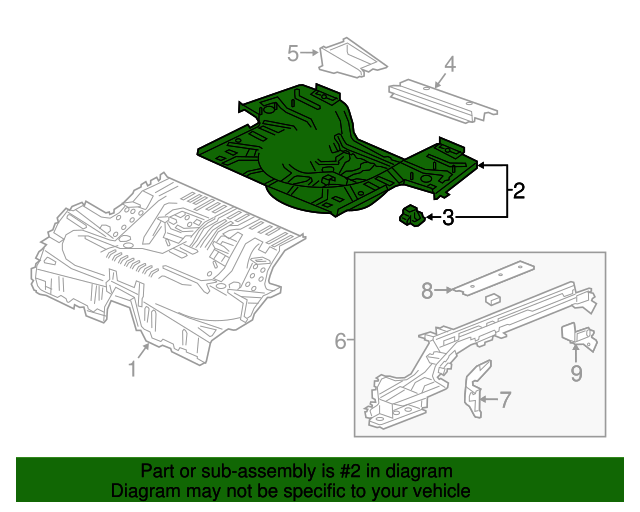 5
4
2
3
1
8
6
9
7

Part or sub-assembly is #2 in diagram
Diagram may not be specific to your vehicle