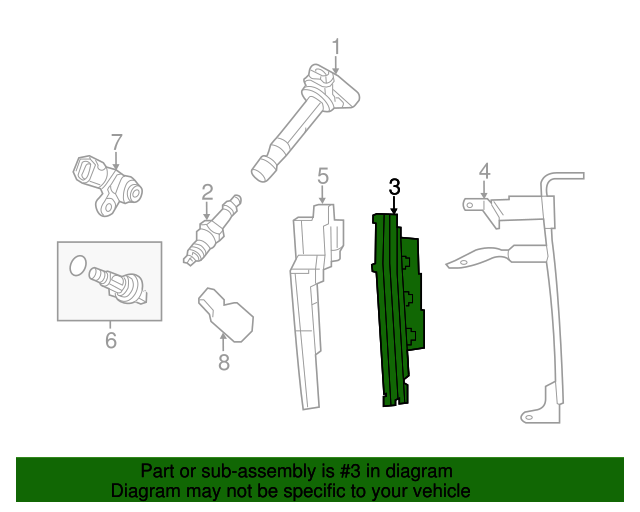 1
7
2
5
3
4
6
8
Part or sub-assembly is #3 in diagram
Diagram may not be specific to your vehicle