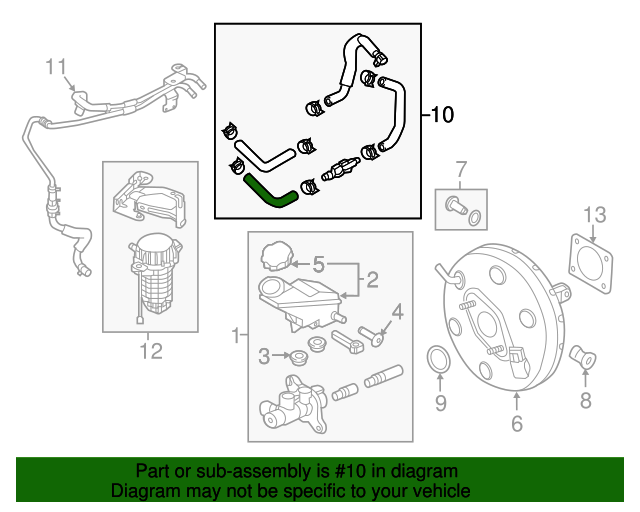 11

10

7

13

12

5

2

4

1

3

9

6

8

Part or sub-assembly is #10 in diagram
Diagram may not be specific to your vehicle