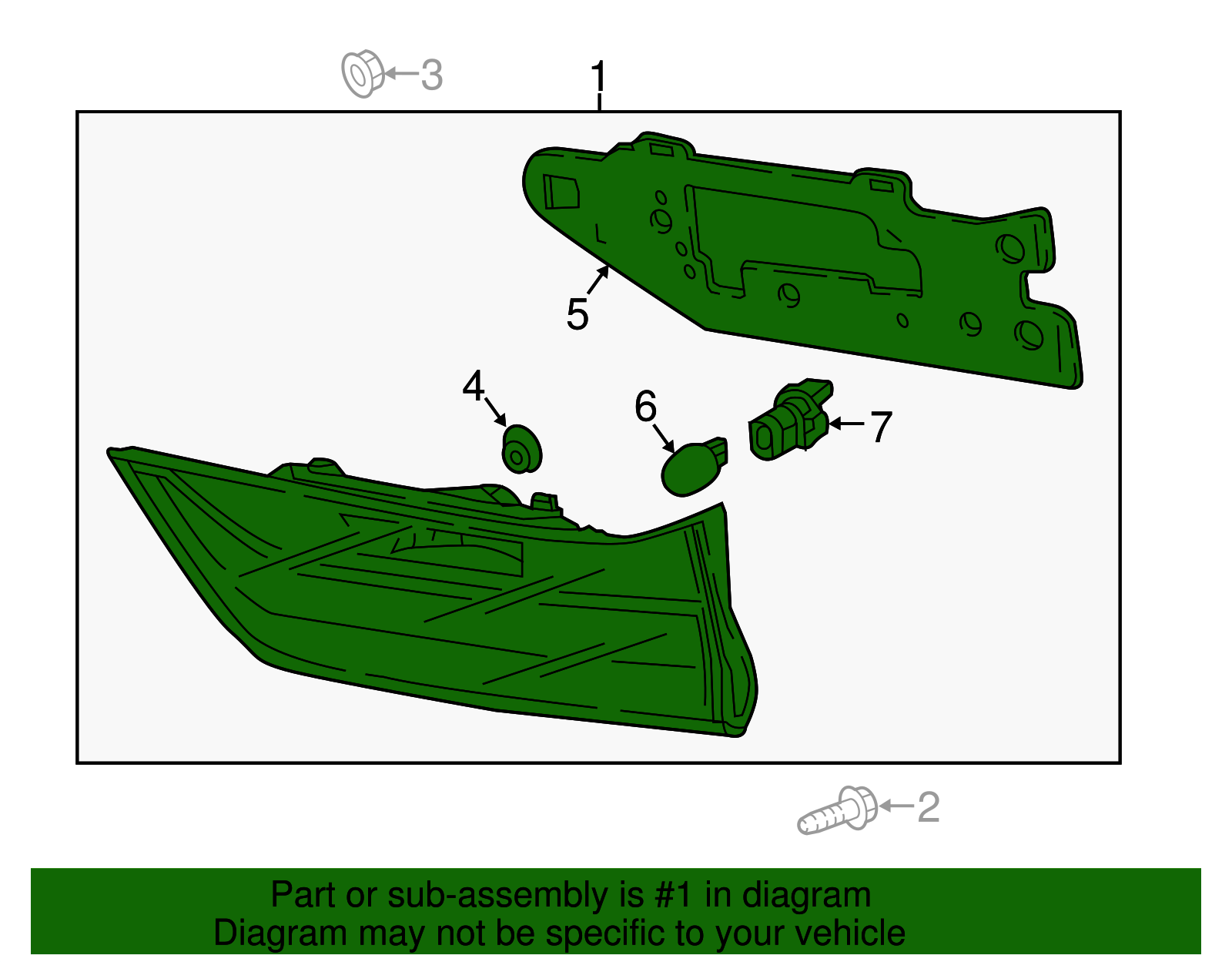 3
1
5
4
6
7
2

Part or sub-assembly is #1 in diagram
Diagram may not be specific to your vehicle