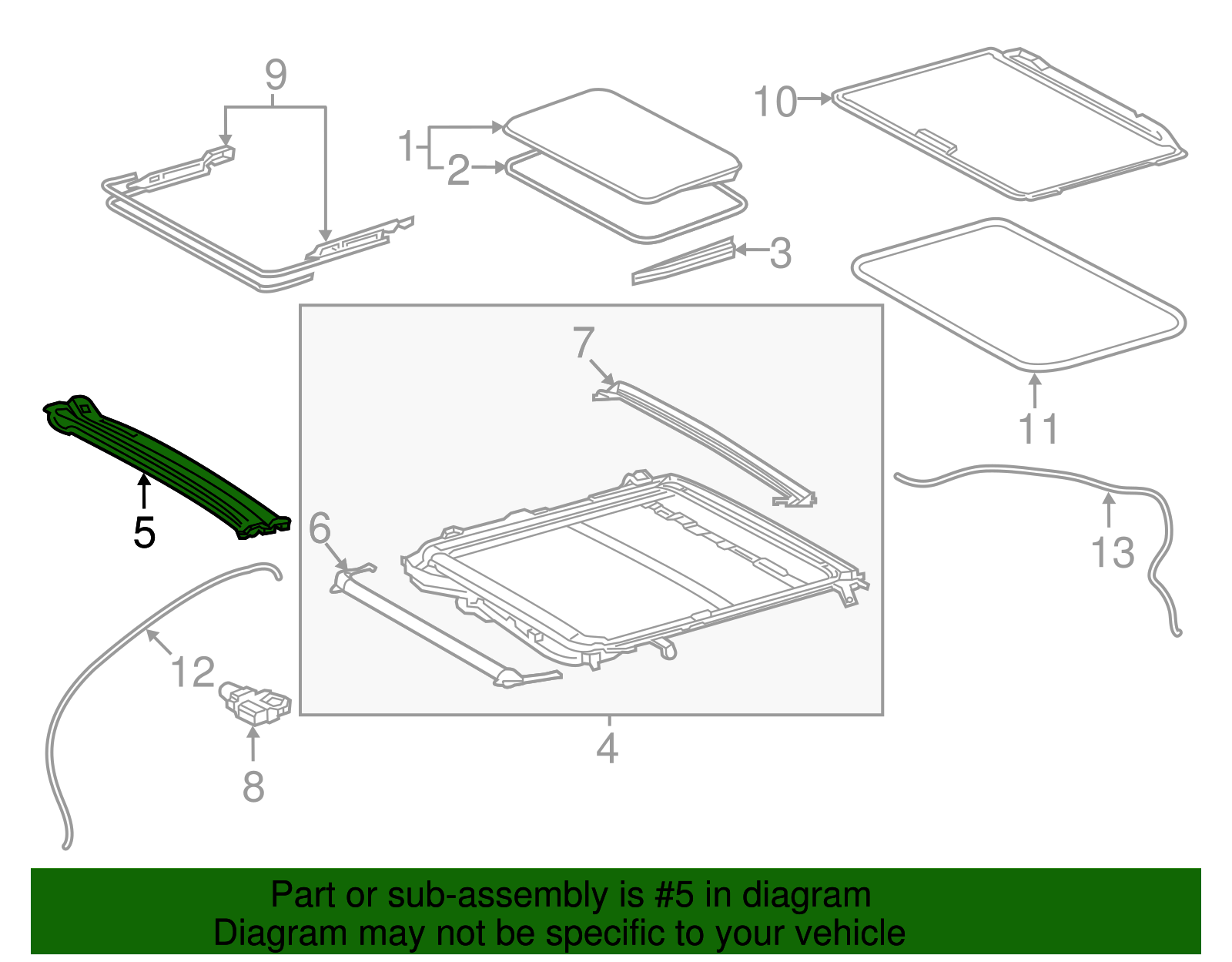 9
1
2
10
3
7
11
5
6
13
12
8
4

Part or sub-assembly is #5 in diagram
Diagram may not be specific to your vehicle