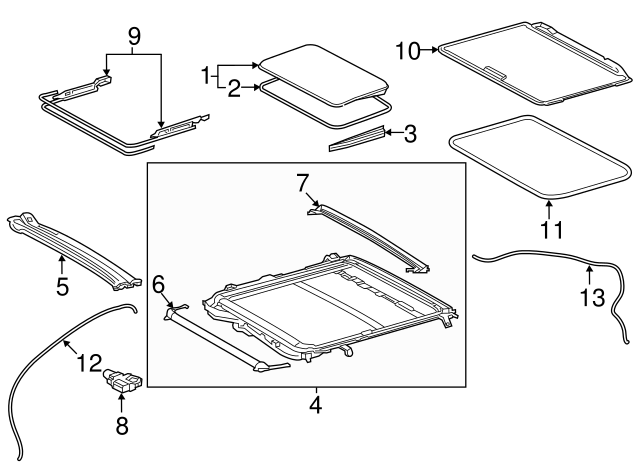 9
1
2
10
3
7
11
5
6
13
12
8
4