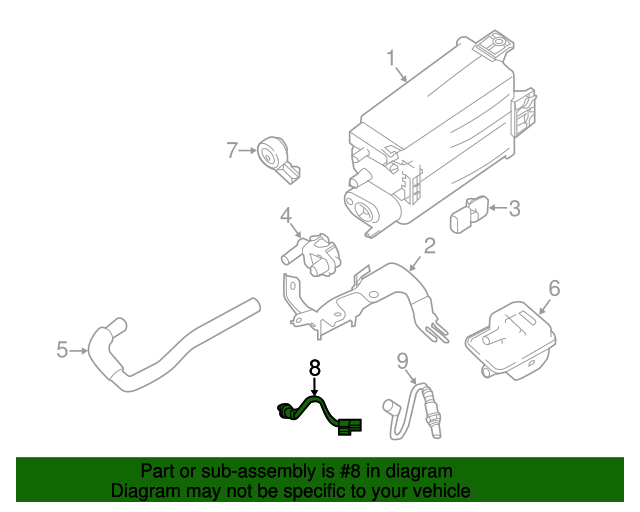 1
7
3
4
2
6
5
8
9

Part or sub-assembly is #8 in diagram
Diagram may not be specific to your vehicle