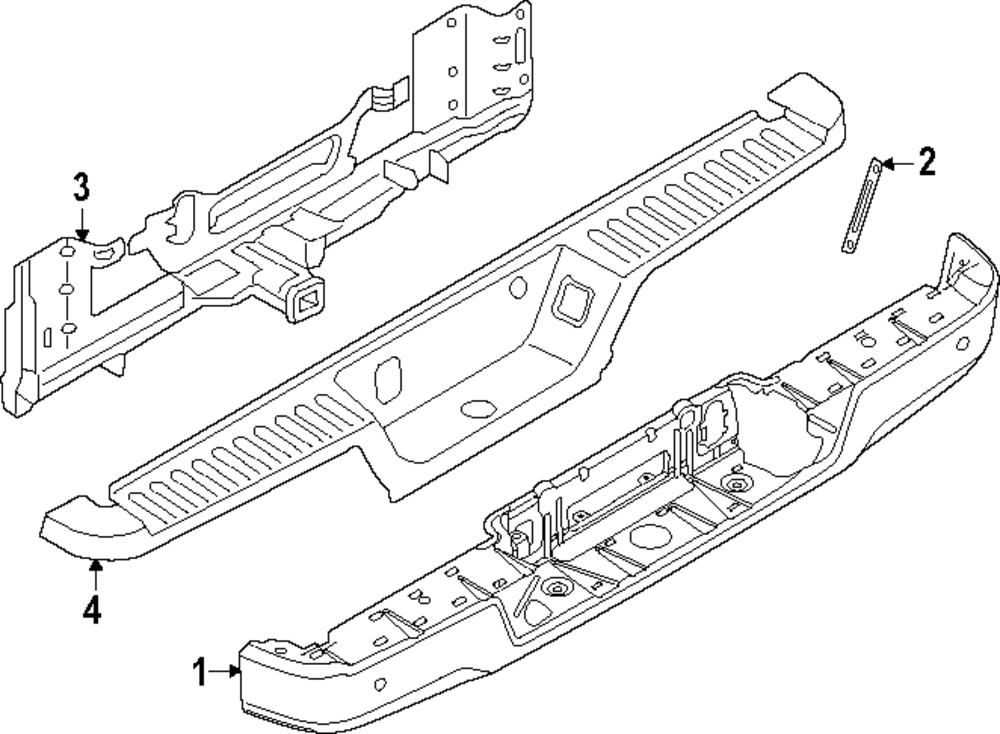 3

2

4

1