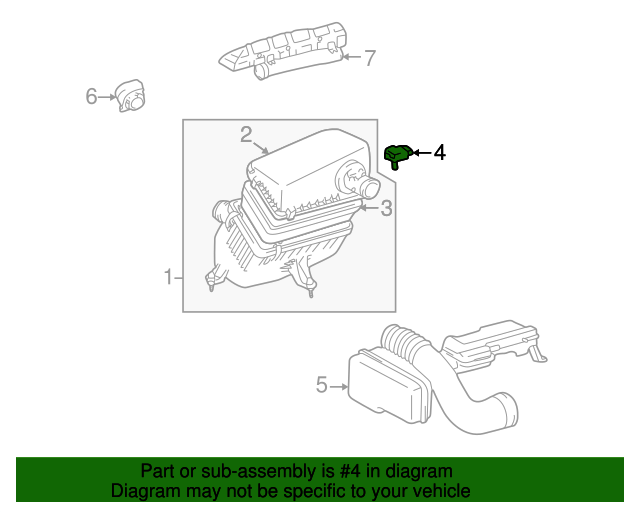 7

6

2

4

3

1

5

Part or sub-assembly is #4 in diagram
Diagram may not be specific to your vehicle