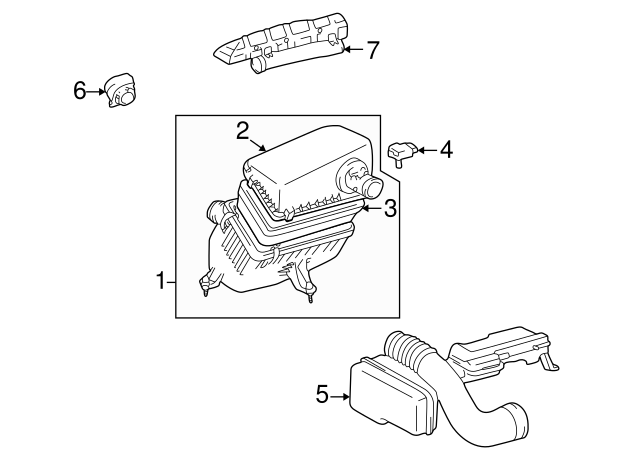 7
6
2
4
3
1
5