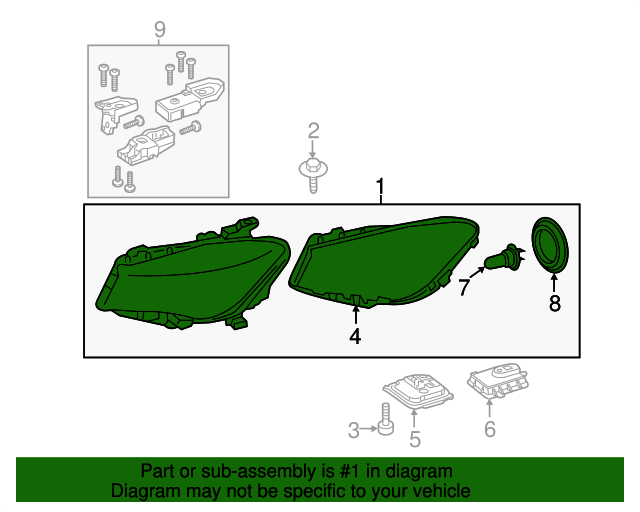 9

2

1

7

8

4

3

5

6

Part or sub-assembly is #1 in diagram
Diagram may not be specific to your vehicle