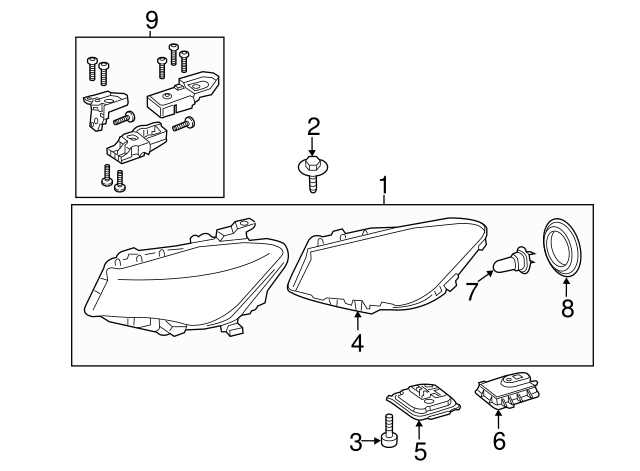 9
2
1
7
8
4
3
5
6