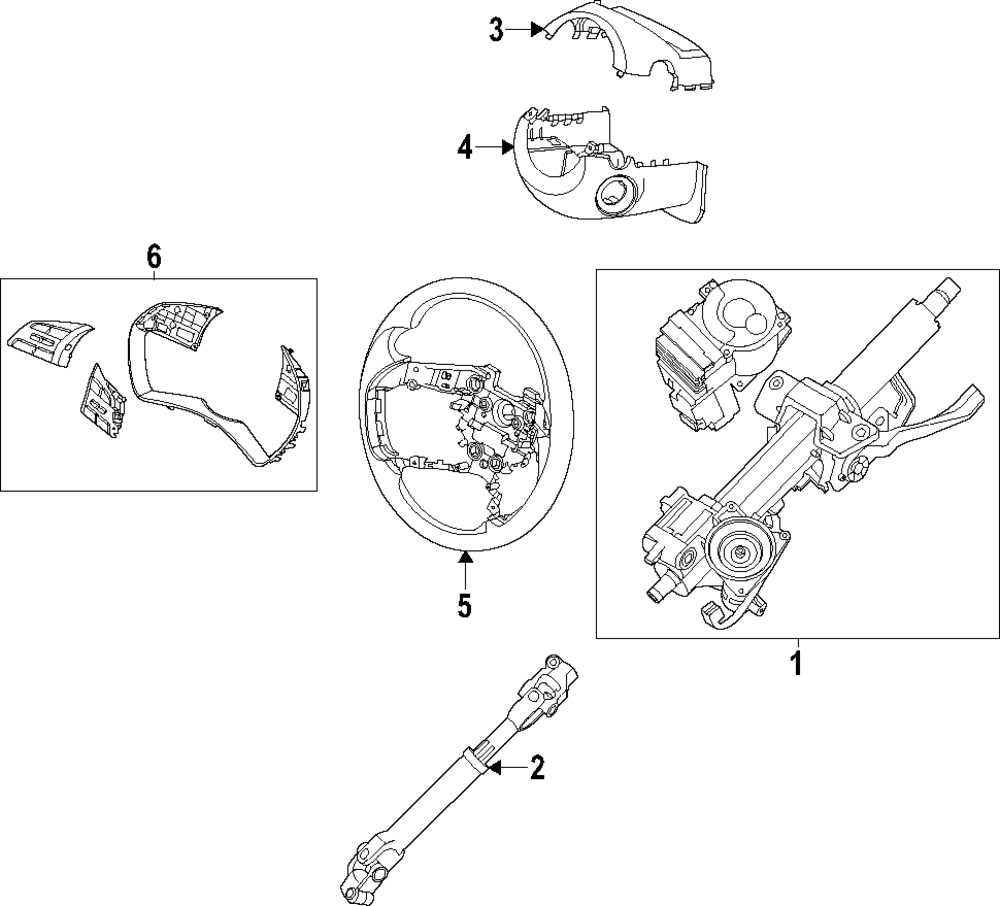 3
4
6
5
1
2