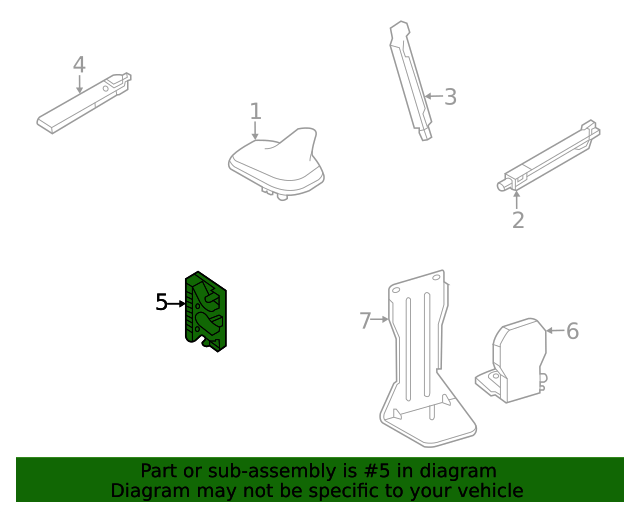 4

1

3

2

5

7

6

Part or sub-assembly is #5 in diagram
Diagram may not be specific to your vehicle