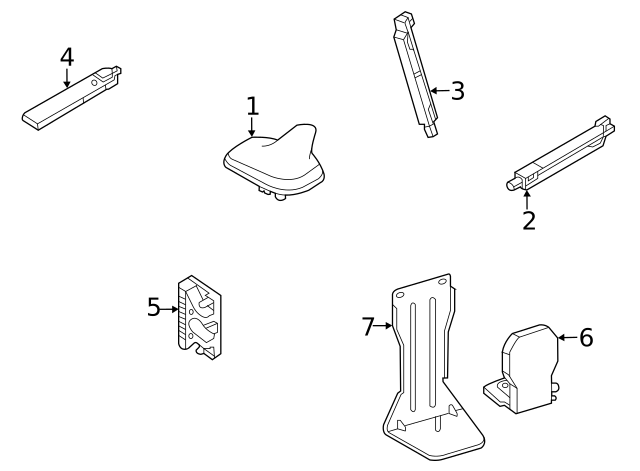 4
1
3
2
5
7
6