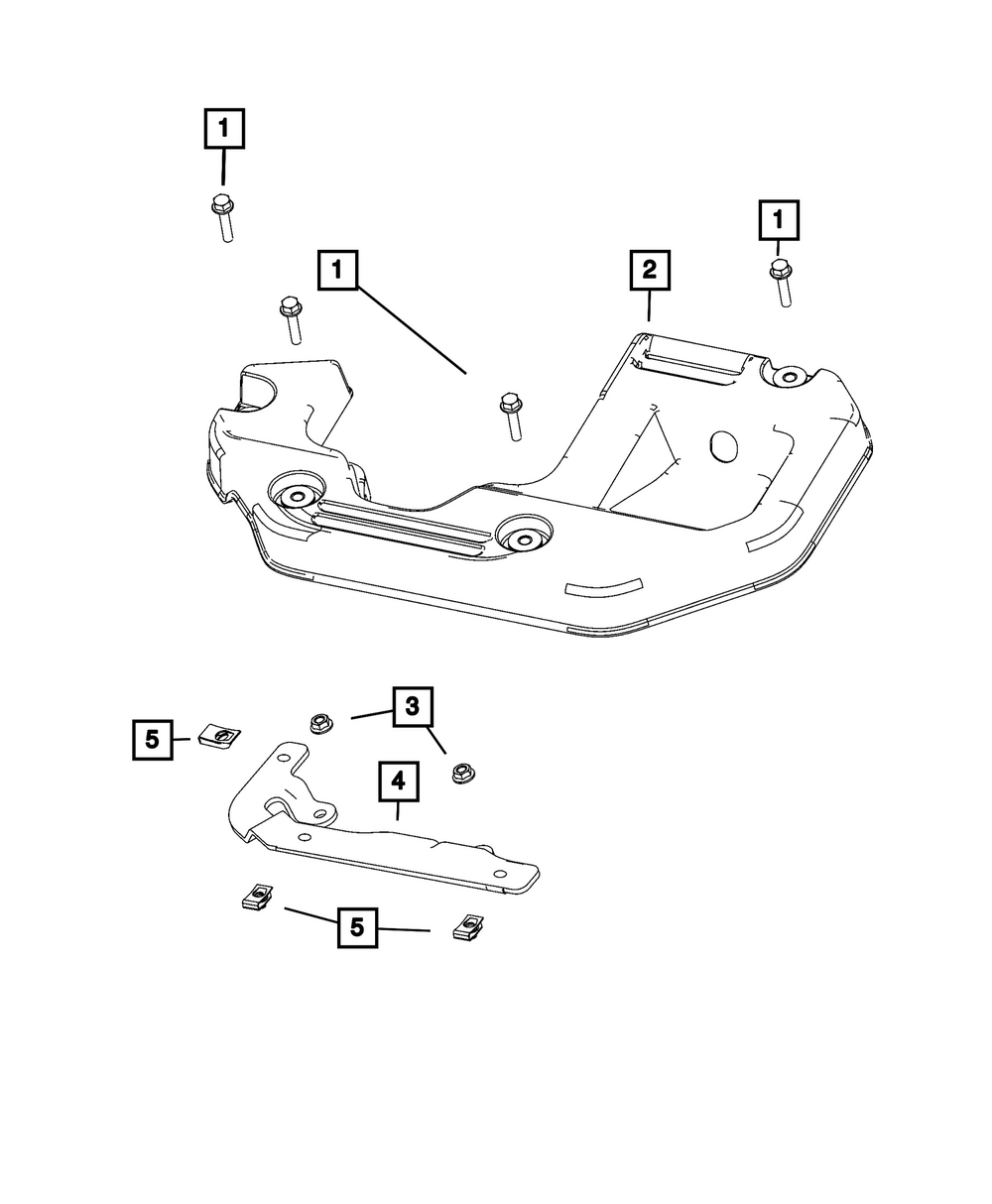 1
1
1
2
3
5
4
5