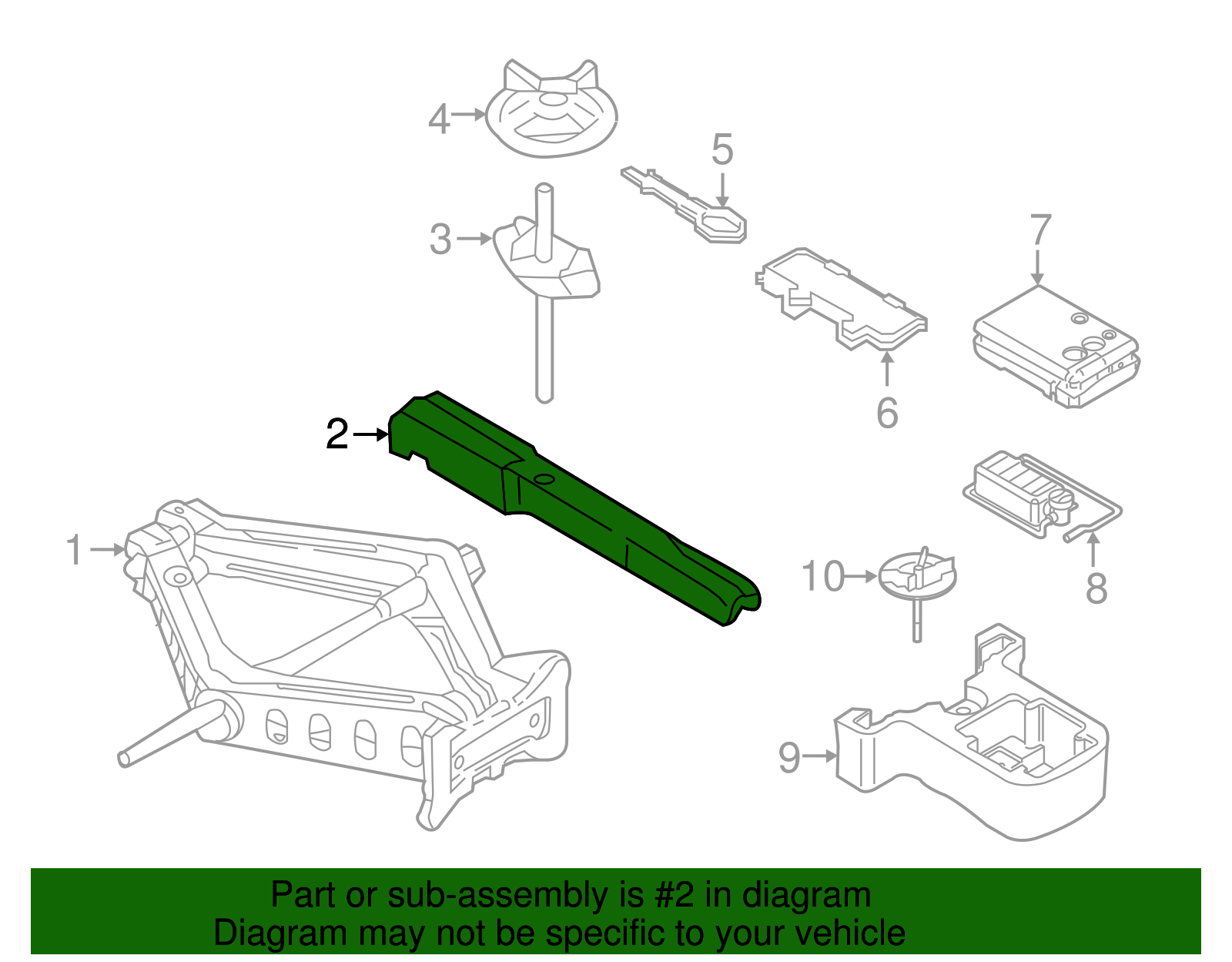 4
5
3
7
6
2
1
10
8
9

Part or sub-assembly is #2 in diagram
Diagram may not be specific to your vehicle