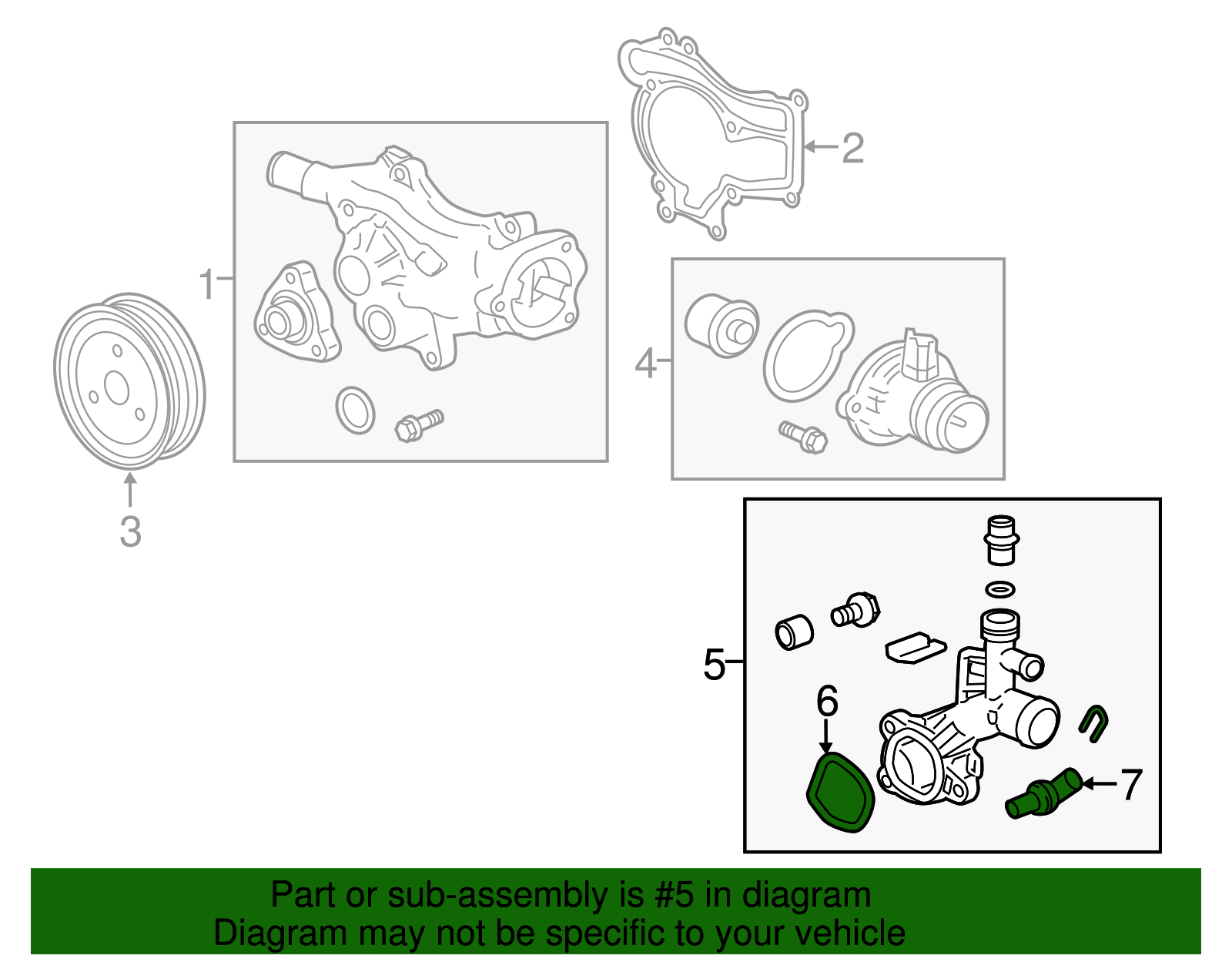 2

1

4

3

5

6

7

Part or sub-assembly is #5 in diagram
Diagram may not be specific to your vehicle