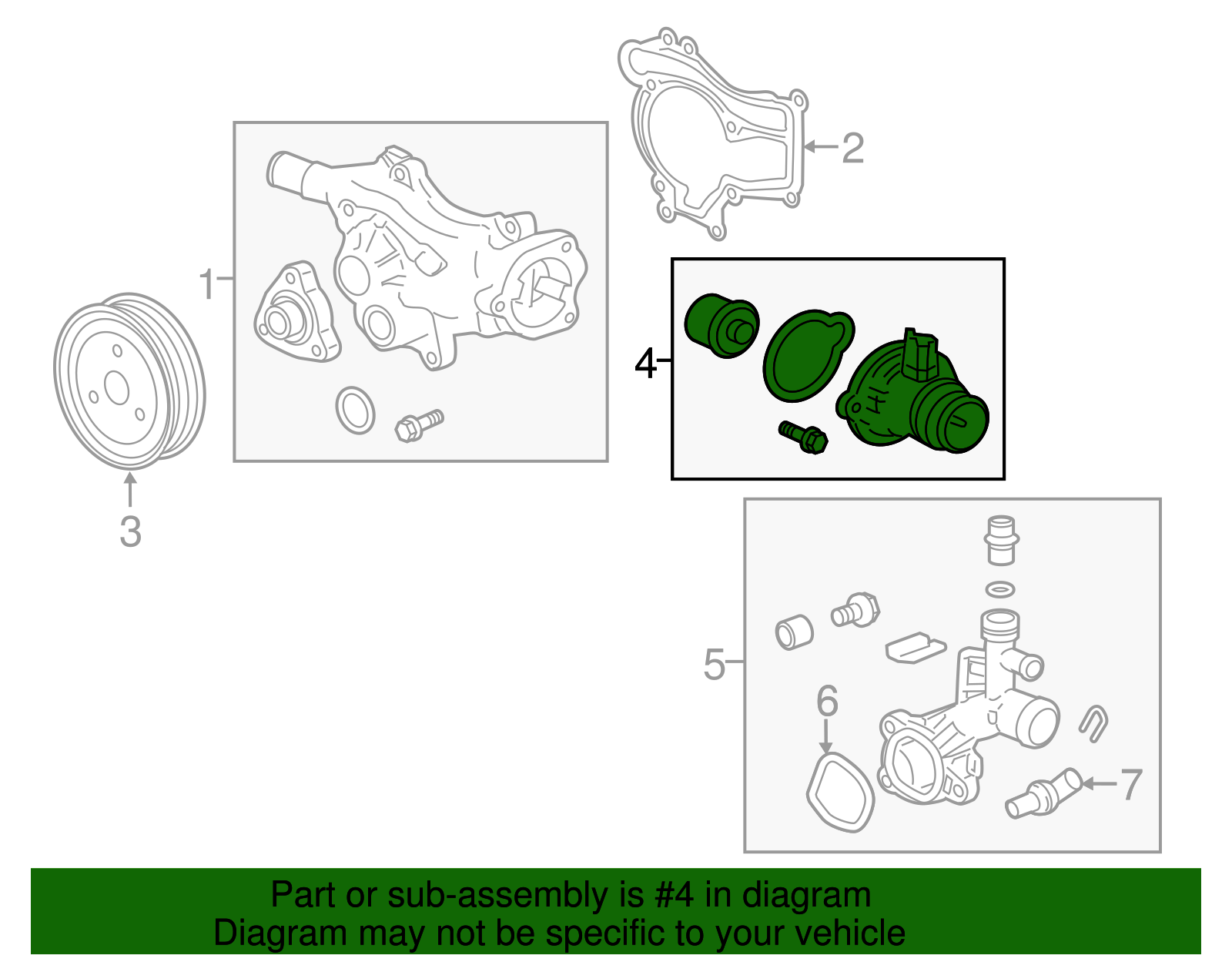 2
1
4
3
5
6
7

Part or sub-assembly is #4 in diagram
Diagram may not be specific to your vehicle