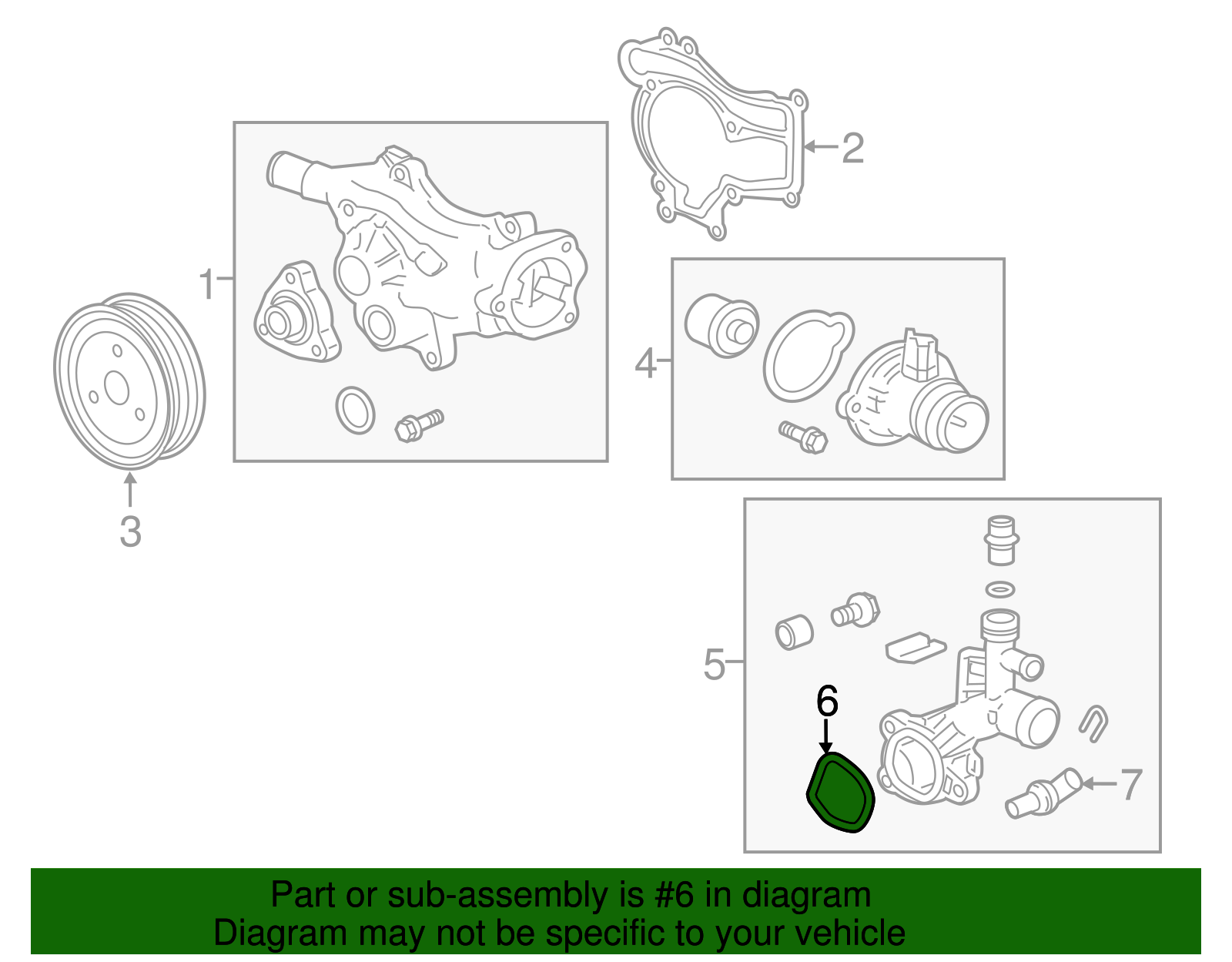 2
1
4
3
5
6
7
Part or sub-assembly is #6 in diagram
Diagram may not be specific to your vehicle