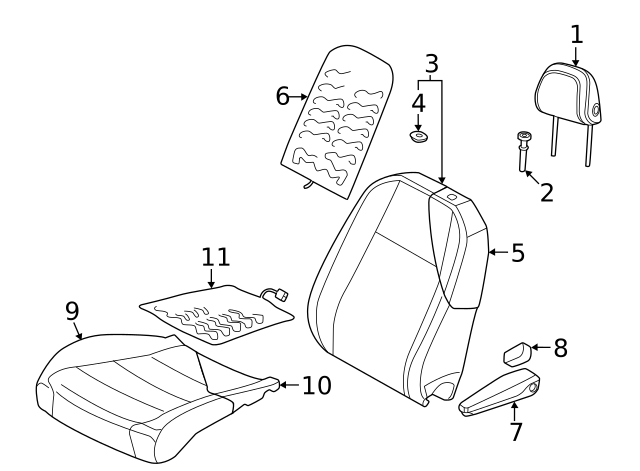 1
3
6
4
2
5
11
9
8
10
7